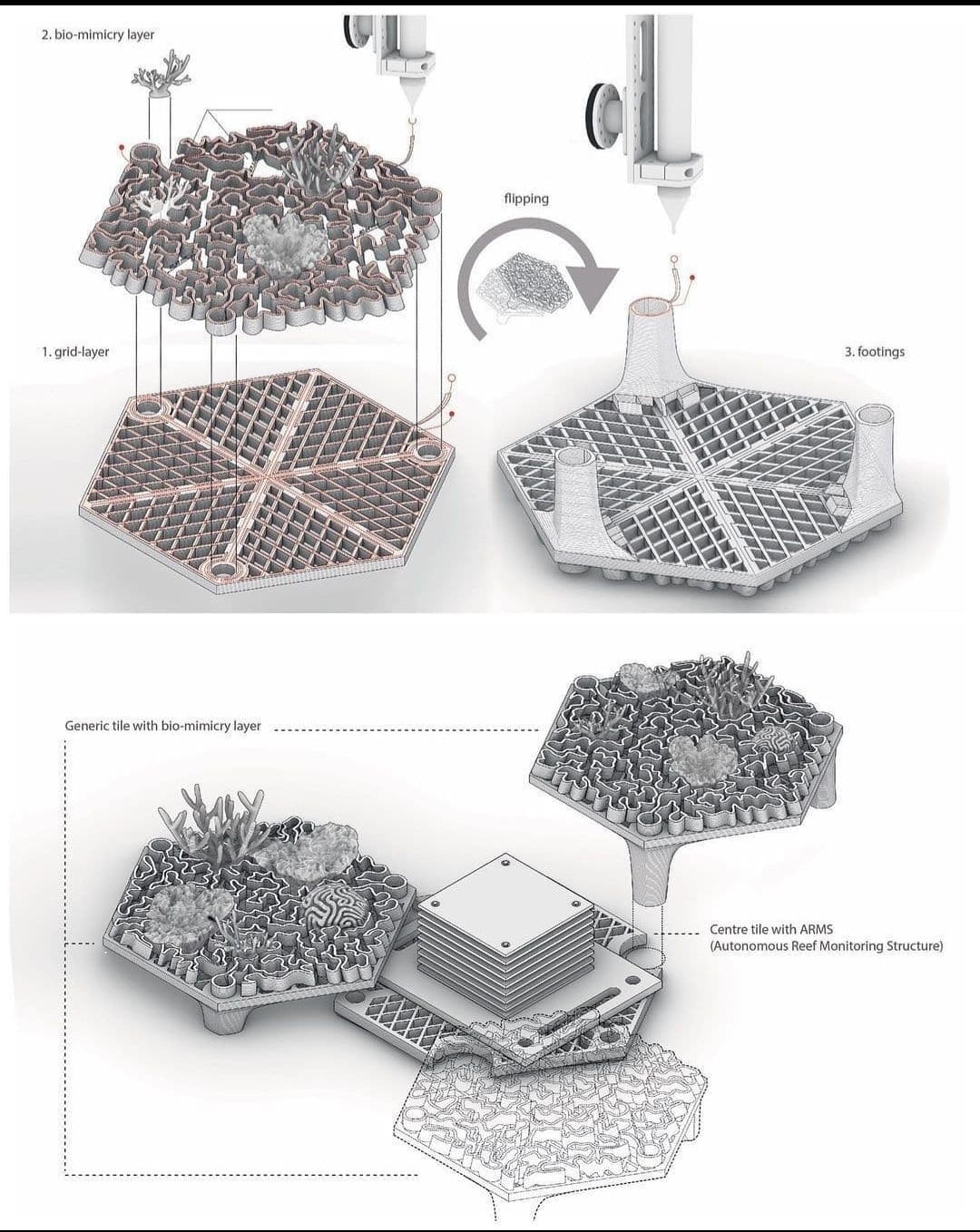 2. bio-mimicry layer

flipping

1. grid-layer

3. footings

Generic tile with bio-mimicry layer

Centre tile with ARMS (Autonomous Reef Monitoring Structure)